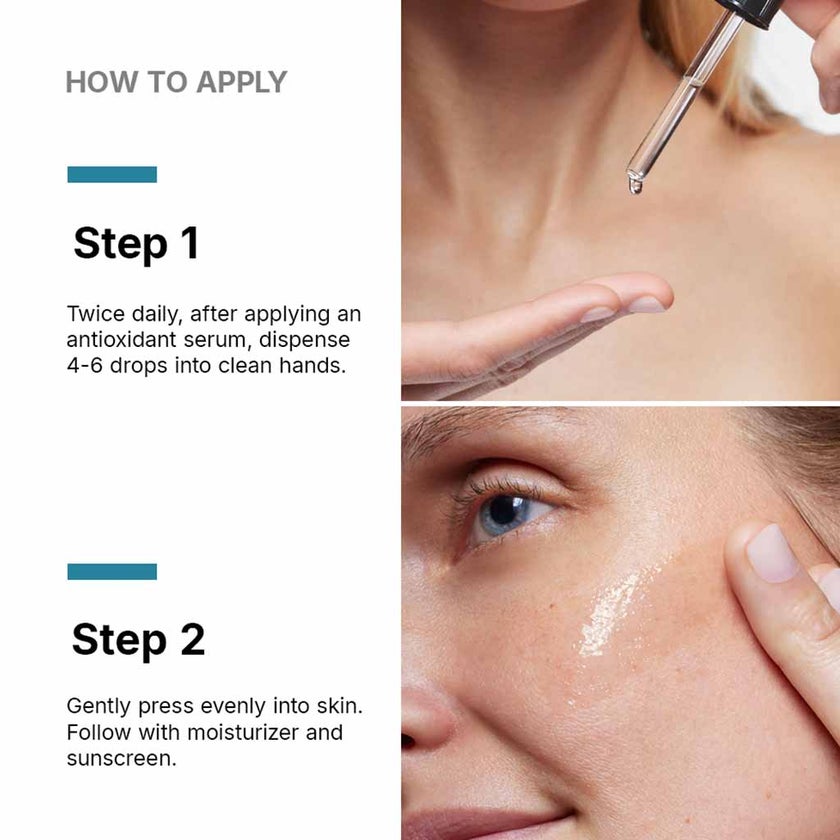 HOW TO APPLY

Step 1

Twice daily, after applying an antioxidant serum, dispense 4-6 drops into clean hands.

Step 2

Gently press evenly into skin. Follow with moisturizer and sunscreen.