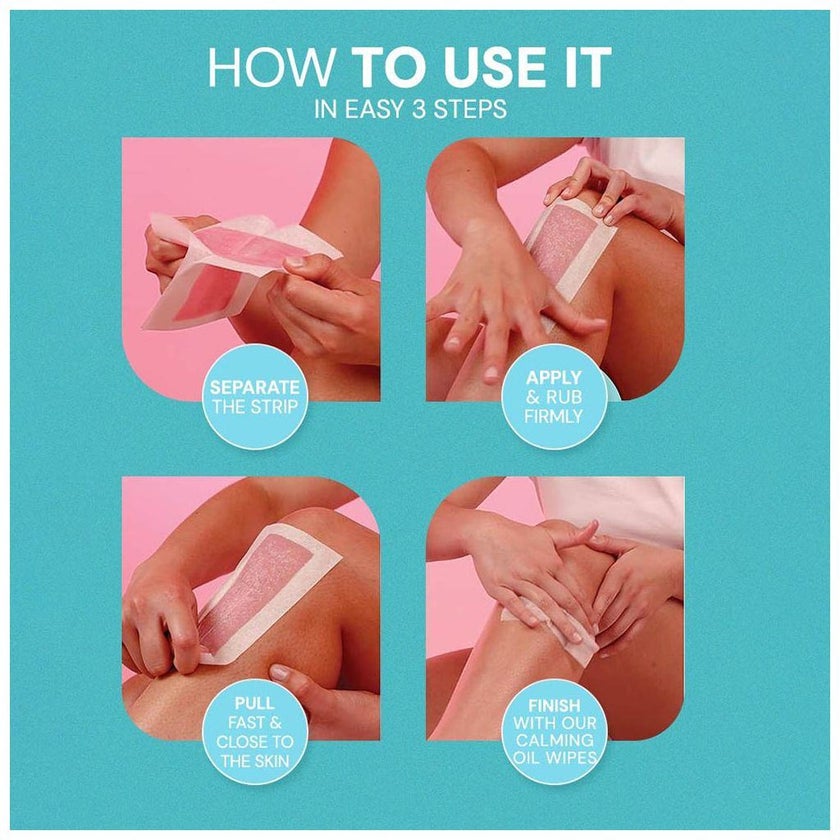 HOW TO USE IT
IN EASY 3 STEPS

SEPARATE THE STRIP

APPLY & RUB FIRMLY

PULL FAST & CLOSE TO THE SKIN

FINISH WITH OUR CALMING OIL WIPES