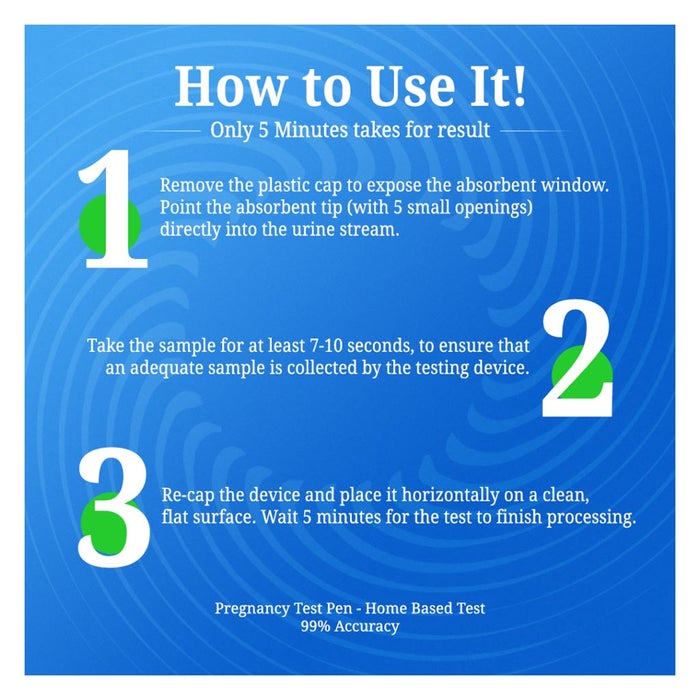 How to Use It!

Only 5 Minutes takes for result

1

Remove the plastic cap to expose the absorbent window. Point the absorbent tip (with 5 small openings) directly into the urine stream.

Take the sample for at least 7-10 seconds, to ensure that an adequate sample is collected by the testing device.

2

3

Re-cap the device and place it horizontally on a clean, flat surface. Wait 5 minutes for the test to finish processing.

Pregnancy Test Pen - Home Based Test
99% Accuracy