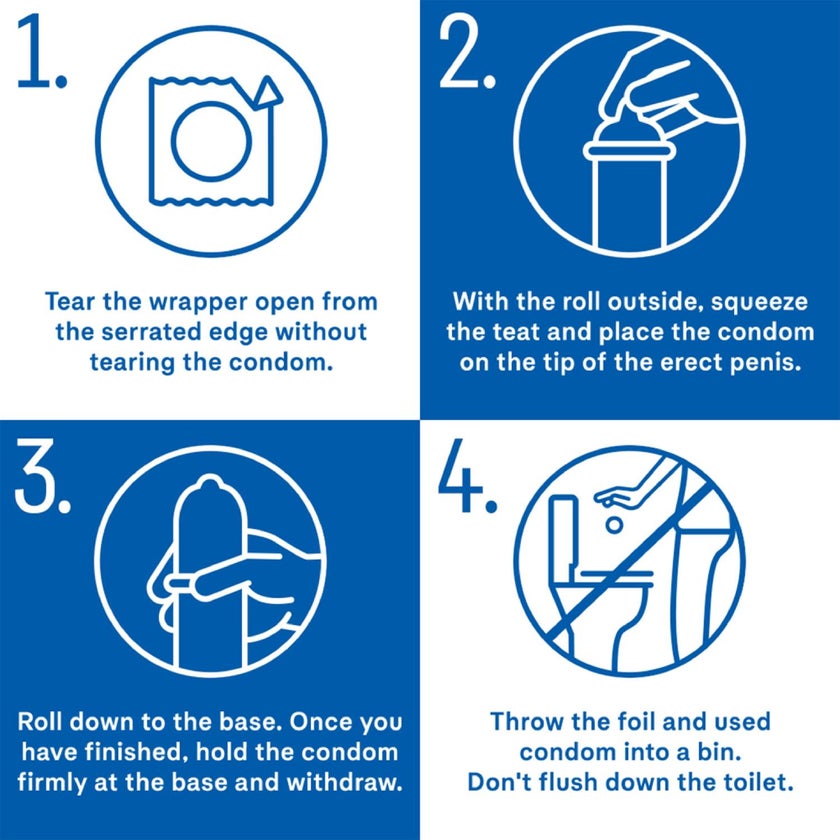 1.

Tear the wrapper open from the serrated edge without tearing the condom.

2.

With the roll outside, squeeze the teat and place the condom on the tip of the erect penis.

3.

Roll down to the base. Once you have finished, hold the condom firmly at the base and withdraw.

4.

Throw the foil and used condom into a bin.
Don't flush down the toilet.