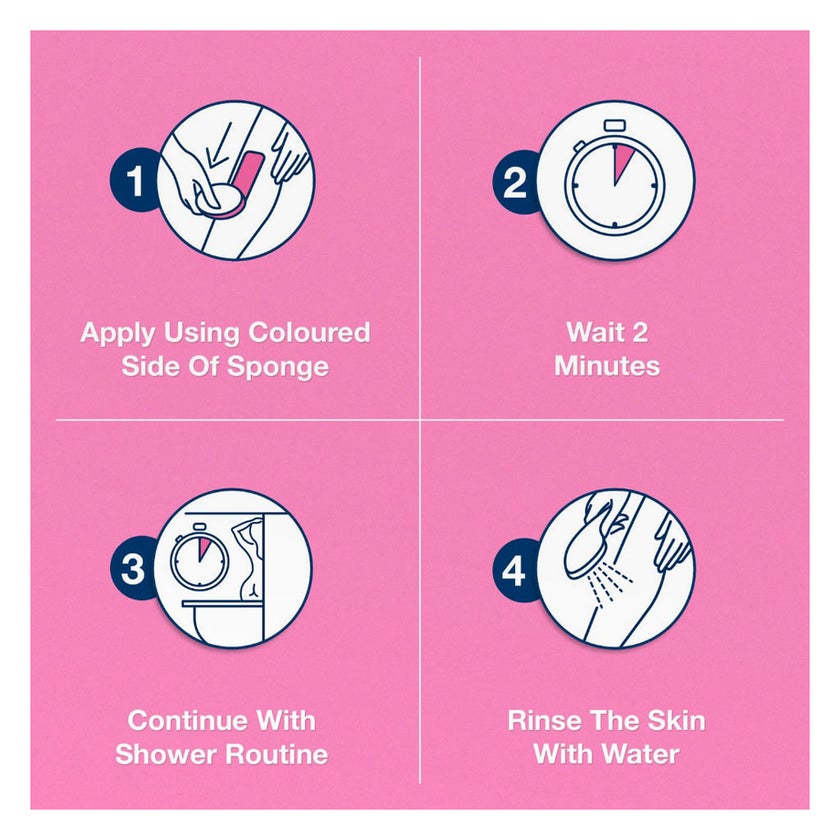 1

Apply Using Coloured Side Of Sponge

2

Wait 2 Minutes

3

Continue With Shower Routine

4

Rinse The Skin With Water