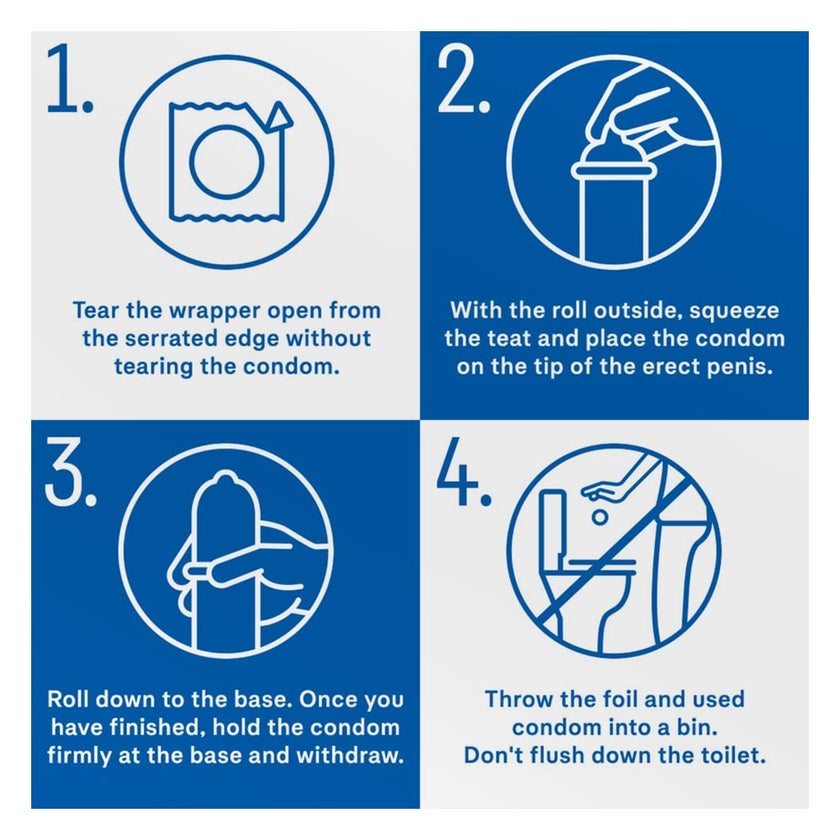 1.

Tear the wrapper open from the serrated edge without tearing the condom.

2.

With the roll outside, squeeze the teat and place the condom on the tip of the erect penis.

3.

Roll down to the base. Once you have finished, hold the condom firmly at the base and withdraw.

4.

Throw the foil and used condom into a bin.
Don't flush down the toilet.